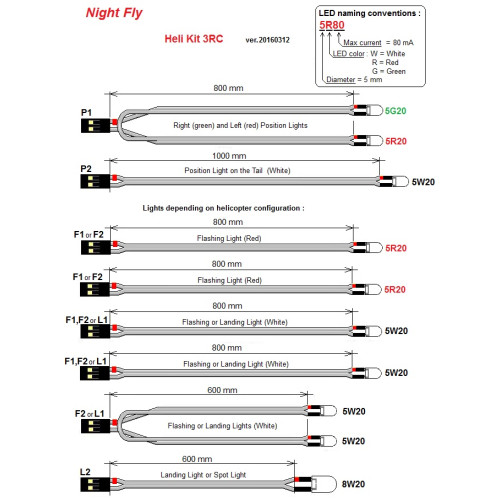 Night Fly

Heli Kit 3RC

ver.20160312

LED naming conventions :
5R80
Max current = 80 mA
LED color : W = White
R = Red
G = Green
Diameter = 5 mm

800 mm
P1
Right (green) and Left (red) Position Lights
5G20
5R20

1000 mm
P2
Position Light on the Tail (White)
5W20

Lights depending on helicopter configuration :

800 mm
F1 or F2
Flashing Light (Red)
5R20

800 mm
F1 or F2
Flashing Light (Red)
5R20

800 mm
F1,F2 or L1
Flashing or Landing Light (White)
5W20

800 mm
F1,F2 or L1
Flashing or Landing Light (White)
5W20

600 mm
F2 or L1
Flashing or Landing Lights (White)
5W20
5W20

600 mm
L2
Landing Light or Spot Light
8W20