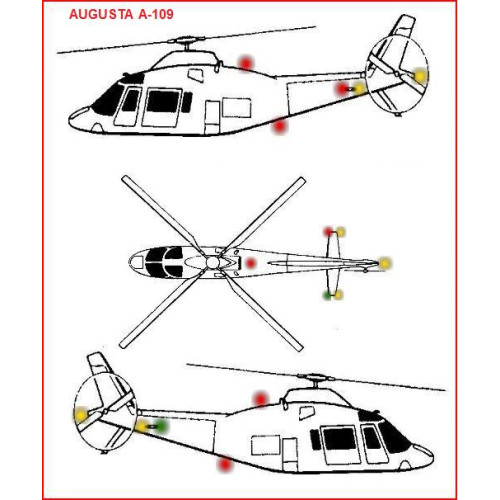 AUGUSTA A-109